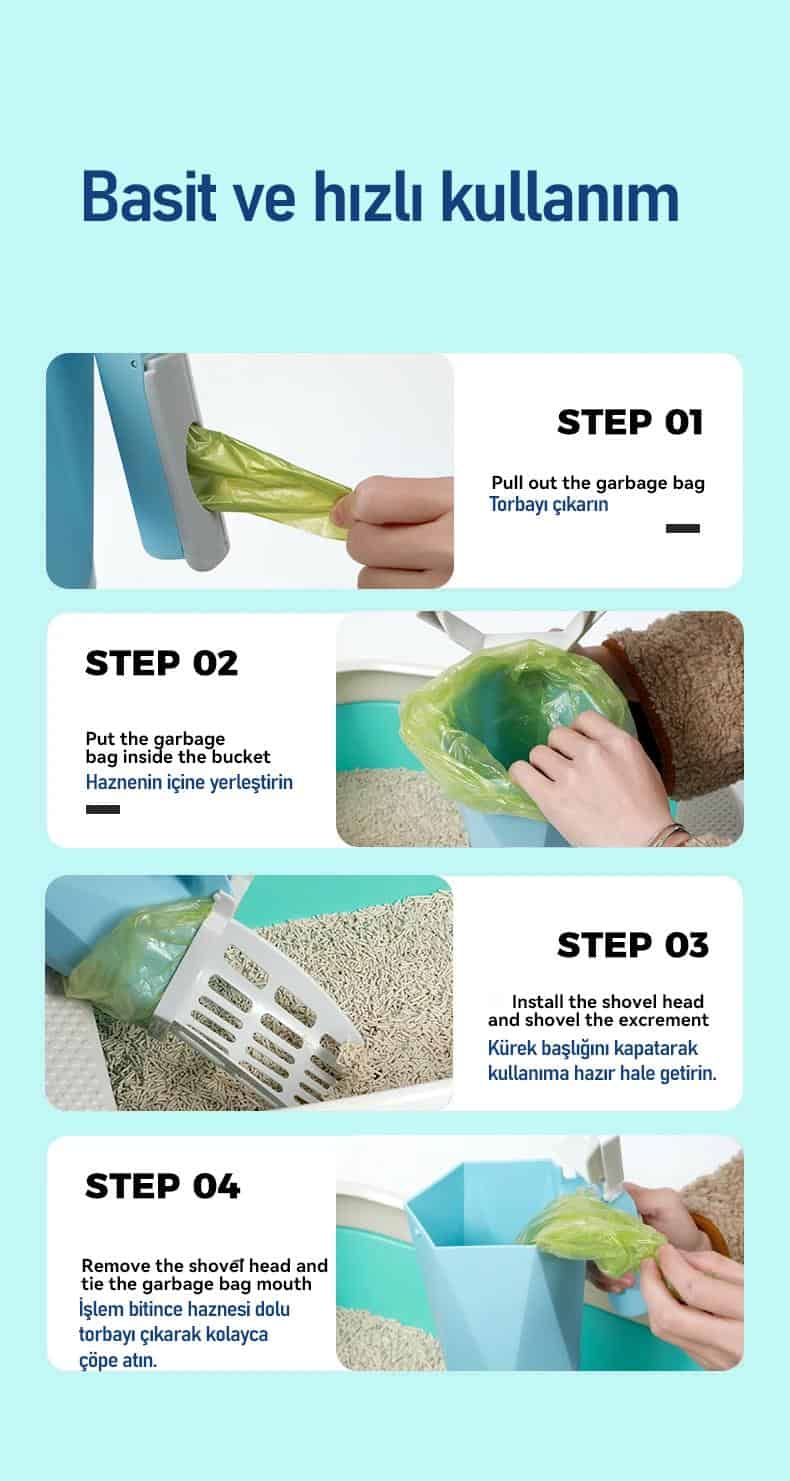 Basit ve hızlı kullanım

STEP 01

Pull out the garbage bag
Torbayı çıkarın

STEP 02

Put the garbage bag inside the bucket
Haznenin içine yerleştirin

STEP 03

Install the shovel head and shovel the excrement
Kürek başlığını kapatarak kullanıma hazır hale getirin.

STEP 04

Remove the shovel head and tie the garbage bag mouth
İşlem bitince haznesi dolu torbayı çıkarak kolayca çöpe atın.