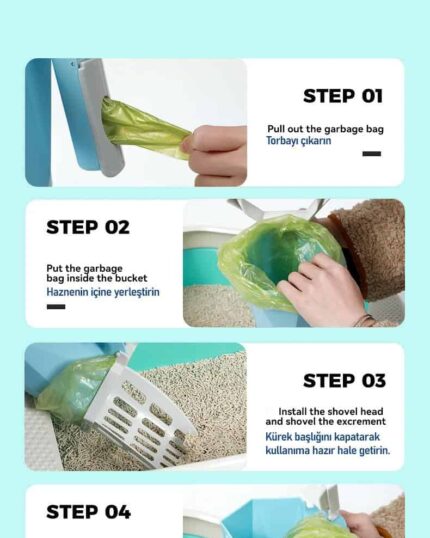 STEP 01

Pull out the garbage bag
Torbayı çıkarın

STEP 02

Put the garbage bag inside the bucket
Haznenin içine yerleştirin

STEP 03

Install the shovel head and shovel the excrement
Kürek başlığını kapatarak kullanıma hazır hale getirin.

STEP 04