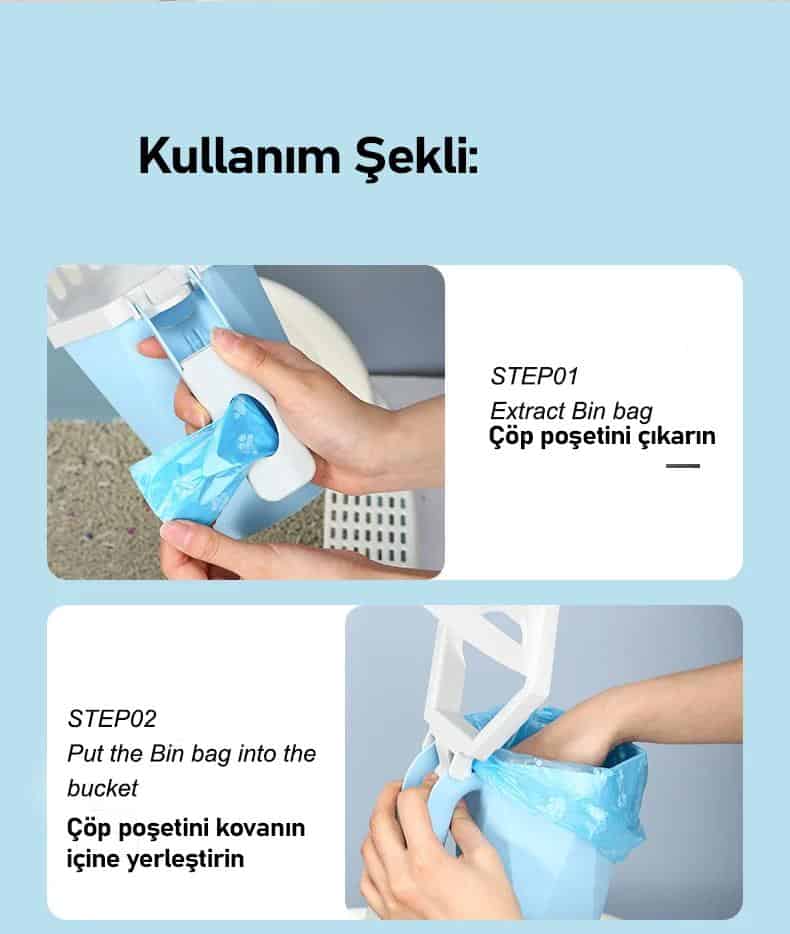 Kullanım Şekli:

STEP01
Extract Bin bag
Çöp poşetini çıkarın

STEP02
Put the Bin bag into the bucket
Çöp poşetini kovanın içine yerleştirin