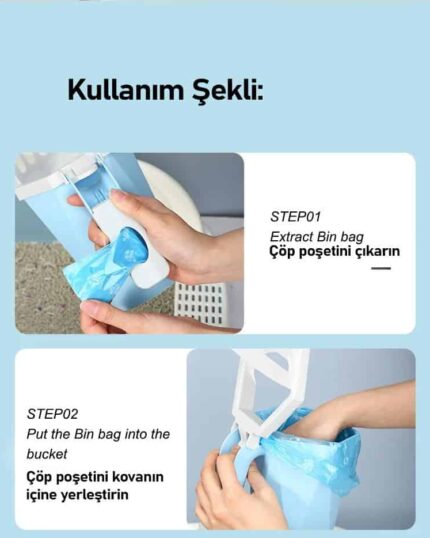 Kullanım Şekli:

STEP01
Extract Bin bag
Çöp poşetini çıkarın

STEP02
Put the Bin bag into the bucket
Çöp poşetini kovanın içine yerleştirin